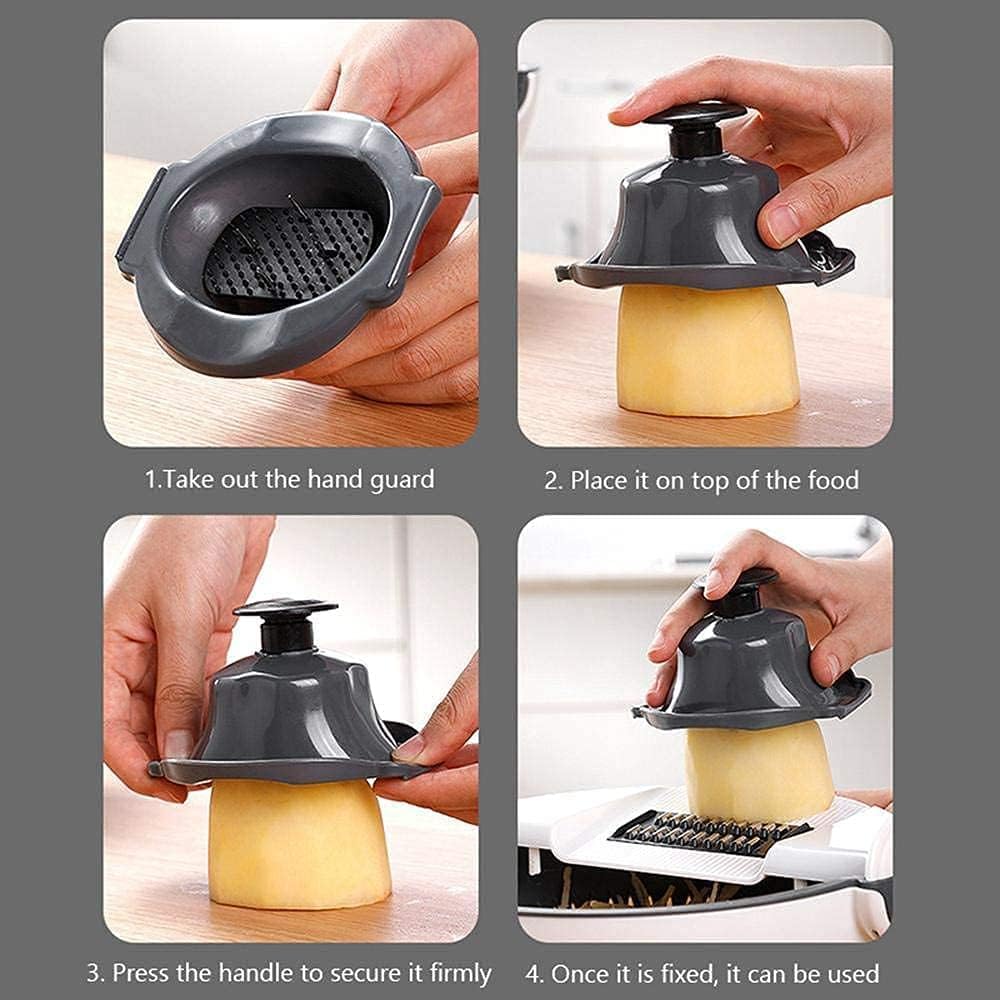 1.Take out the hand guard

2. Place it on top of the food

3. Press the handle to secure it firmly

4. Once it is fixed, it can be used